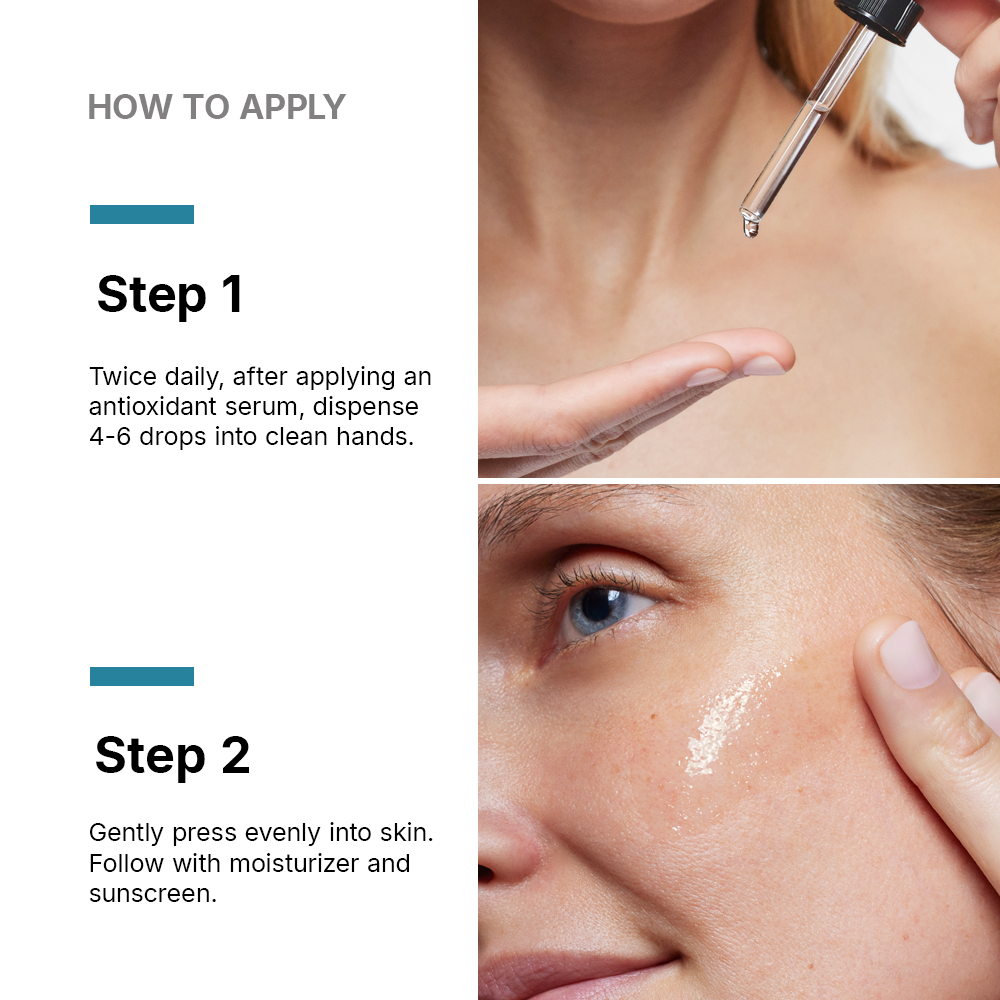 HOW TO APPLY

Step 1

Twice daily, after applying an antioxidant serum, dispense 4-6 drops into clean hands.

Step 2

Gently press evenly into skin. Follow with moisturizer and sunscreen.